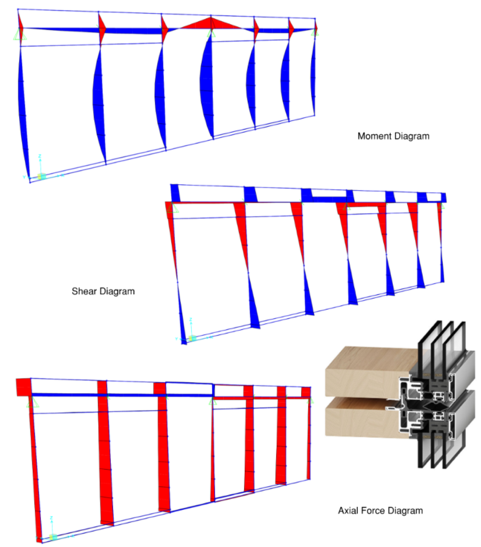 Moment Diagram

Shear Diagram

Axial Force Diagram